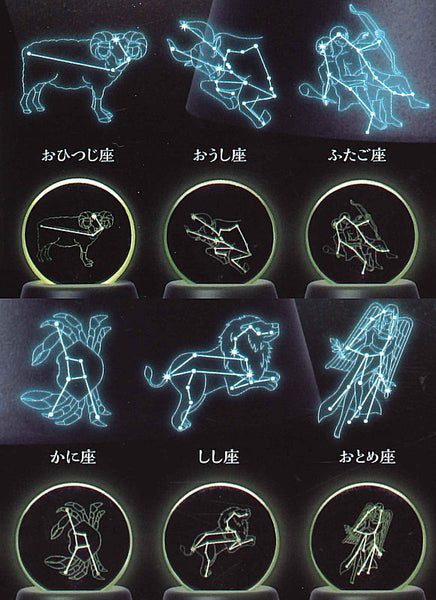 おひつじ座

おうし座

ふたご座

かに座

しし座

おとめ座