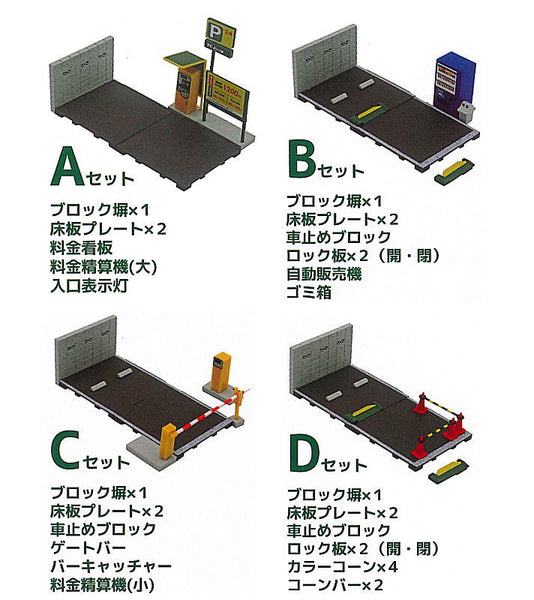 P
24

1200

Aセット
ブロック塀×1
床板プレート×2
料金看板
料金精算機(大)
入口表示灯

Bセット
ブロック塀×1
床板プレート×2
車止めブロック
ロック板×2（開・閉）
自動販売機
ゴミ箱

Cセット
ブロック塀×1
床板プレート×2
車止めブロック
ゲートバー
バーキャッチャー
料金精算機(小)

Dセット
ブロック塀×1
床板プレート×2
車止めブロック
ロック板×2（開・閉）
カラーコーン×4
コーンバー×2